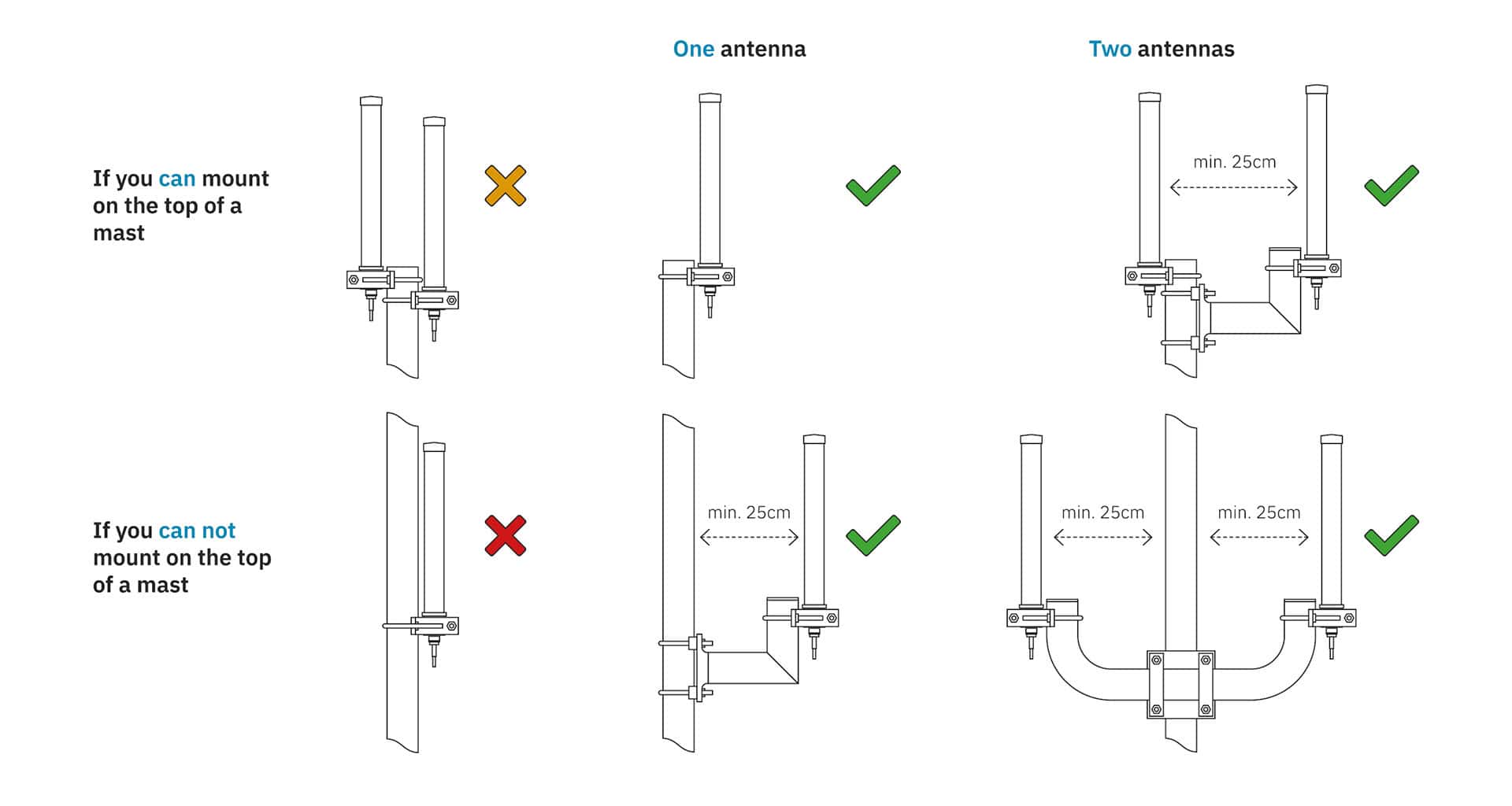 One antenna

Two antennas

If you can mount on the top of a mast

min. 25cm

If you can not mount on the top of a mast

min. 25cm

min. 25cm

min. 25cm